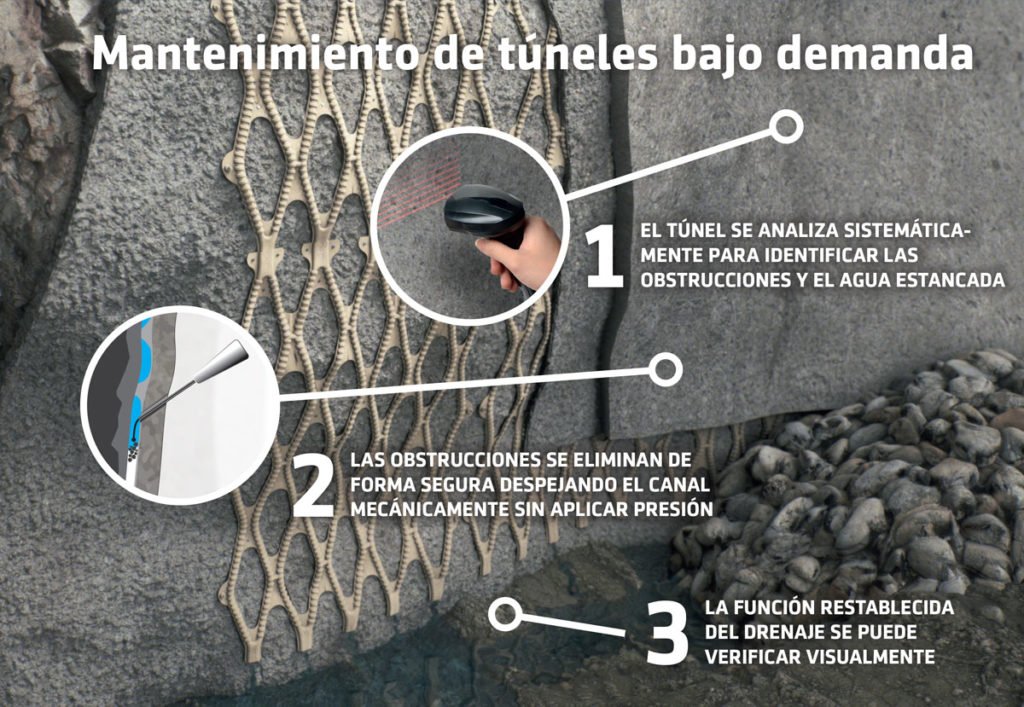 Mantenimiento de túneles bajo demanda

1 EL TÚNEL SE ANALIZA SISTEMÁTICAMENTE PARA IDENTIFICAR LAS OBSTRUCCIONES Y EL AGUA ESTANCADA

2 LAS OBSTRUCCIONES SE ELIMINAN DE FORMA SEGURA DESPEJANDO EL CANAL MECÁNICAMENTE SIN APLICAR PRESIÓN

3 LA FUNCIÓN RESTABLECIDA DEL DRENAJE SE PUEDE VERIFICAR VISUALMENTE